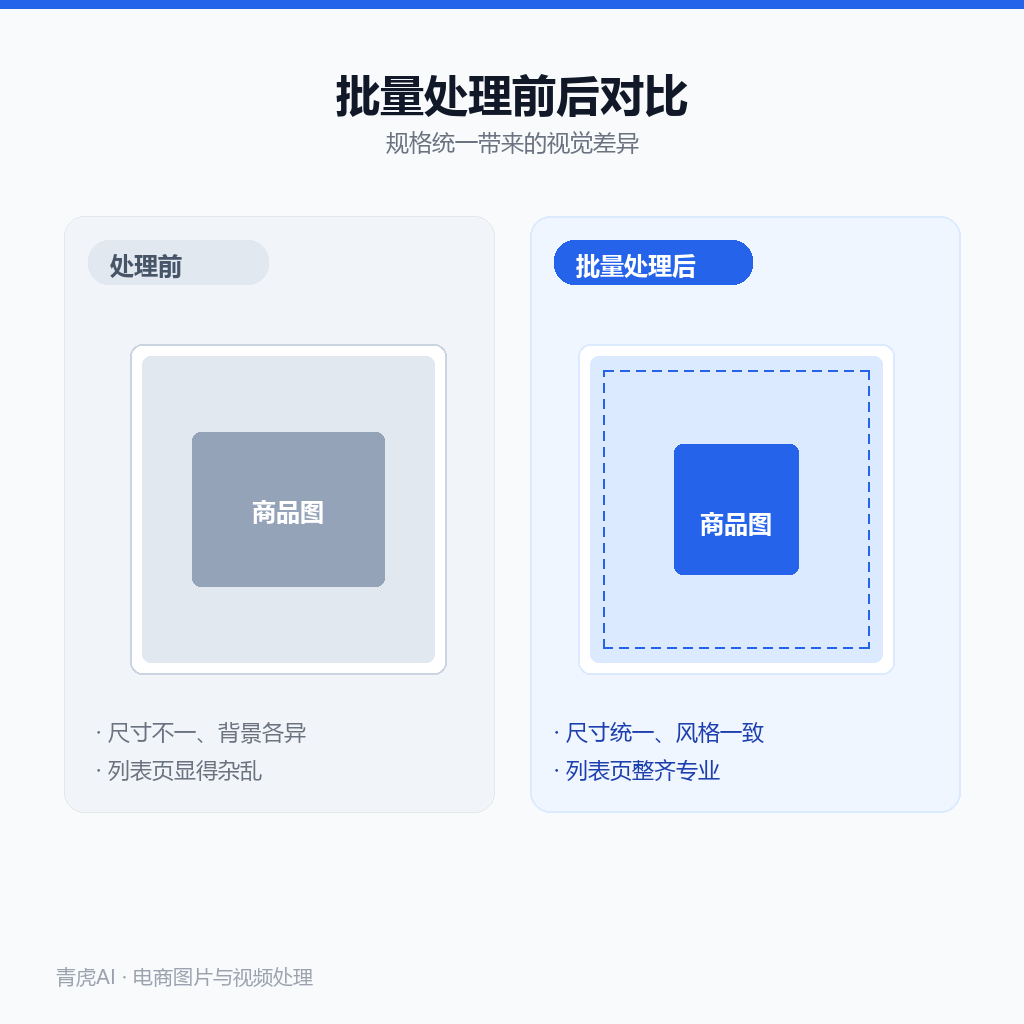 批量处理前后对比
规格统一带来的视觉差异

处理前

商品图

· 尺寸不一、背景各异
· 列表页显得杂乱

批量处理后

商品图

· 尺寸统一、风格一致
· 列表页整齐专业

青虎AI · 电商图片与视频处理